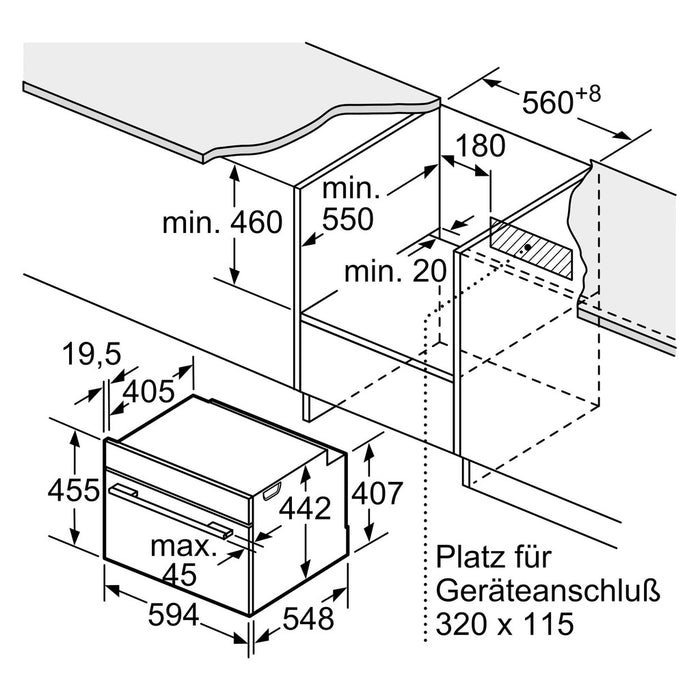 $560^{+8}$

180

min. 460

min. 550

min. 20

19,5

405

455

442

407

max. 45

594

548

Platz für Geräteanschluß 320 x 115